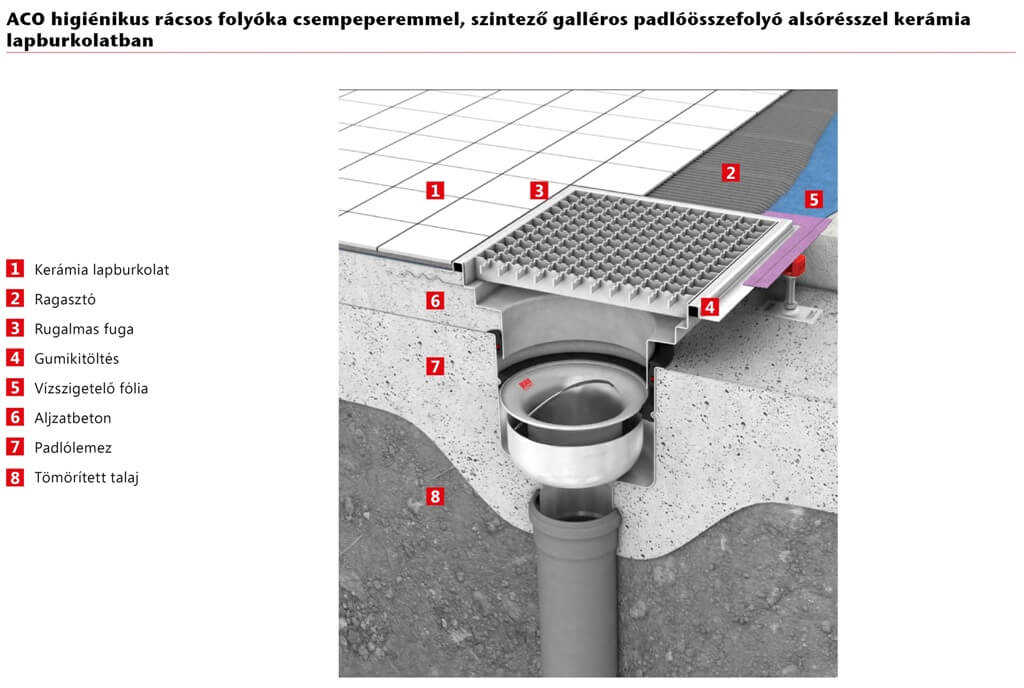 ACO higiénikus rácsos folyóka csempeperemmel, szintező galléros padlóösszefolyó alsórésszel kerámia lapburkolatban

1 Kerámia lapburkolat
2 Ragasztó
3 Rugalmas fuga
4 Gumikitöltés
5 Vízszigetelő fólia
6 Aljzatbeton
7 Padlólemez
8 Tömörített talaj

1
3
2
5
6
4
7
8