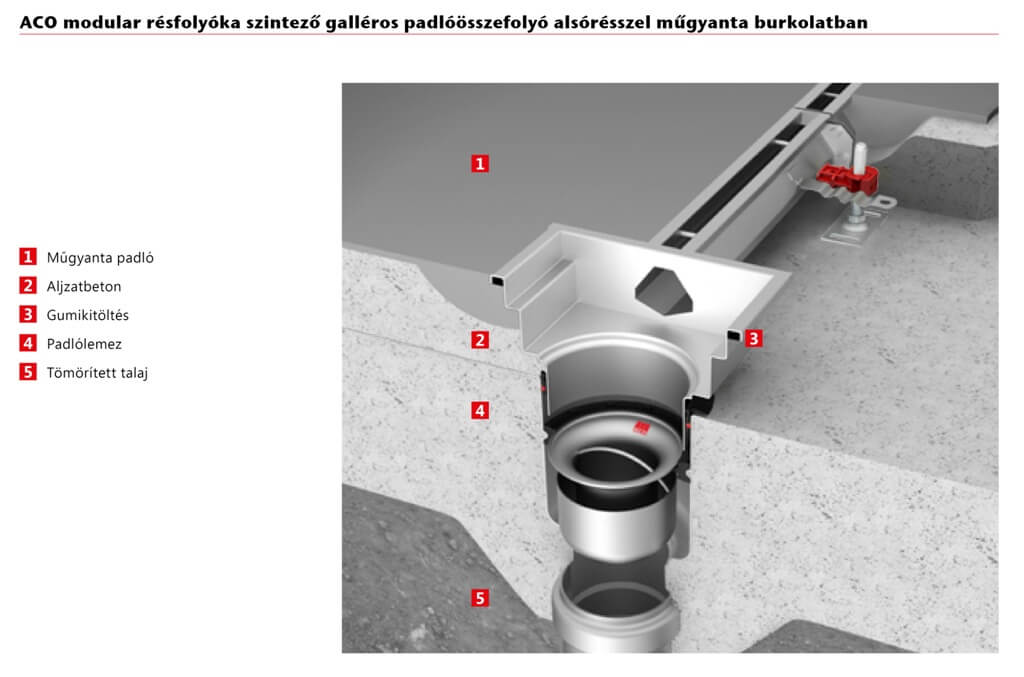 ACO modular résfolyóka szintező galléros padlóösszefolyó alsórésszel műgyanta burkolatban

1 Műgyanta padló
2 Aljzatbeton
3 Gumikitöltés
4 Padlólemez
5 Tömörített talaj

1
2
3
4
5