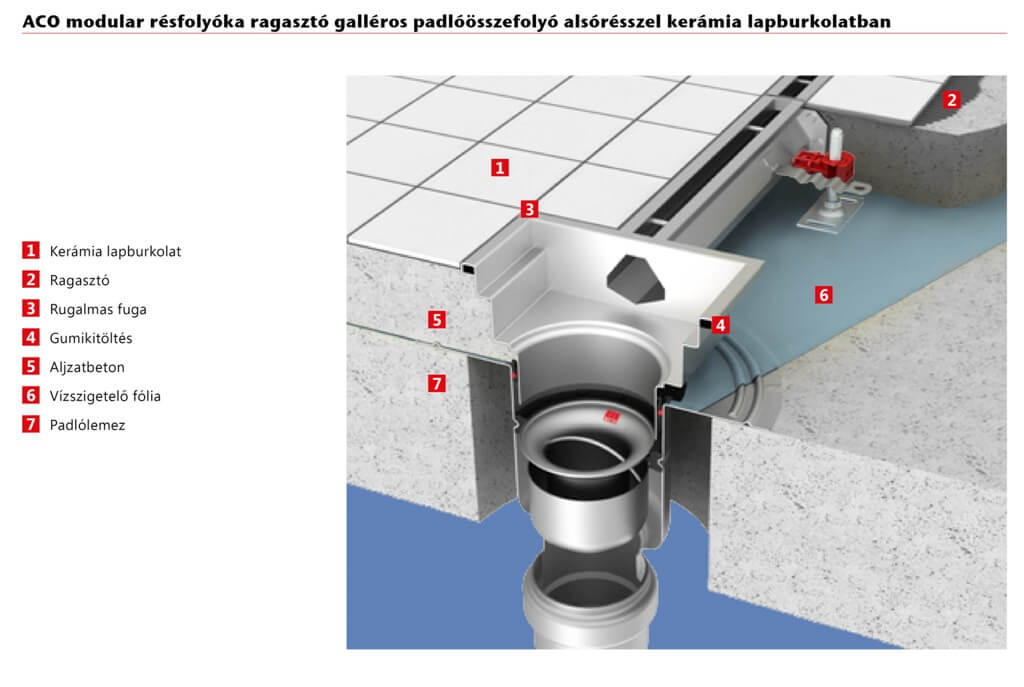 ACO modular résfolyóka ragasztó galléros padlóösszefolyó alsórésszel kerámia lapburkolatban

1 Kerámia lapburkolat
2 Ragasztó
3 Rugalmas fuga
4 Gumikitöltés
5 Aljzatbeton
6 Vízszigetelő fólia
7 Padlólemez

1
2
3
4
5
6
7