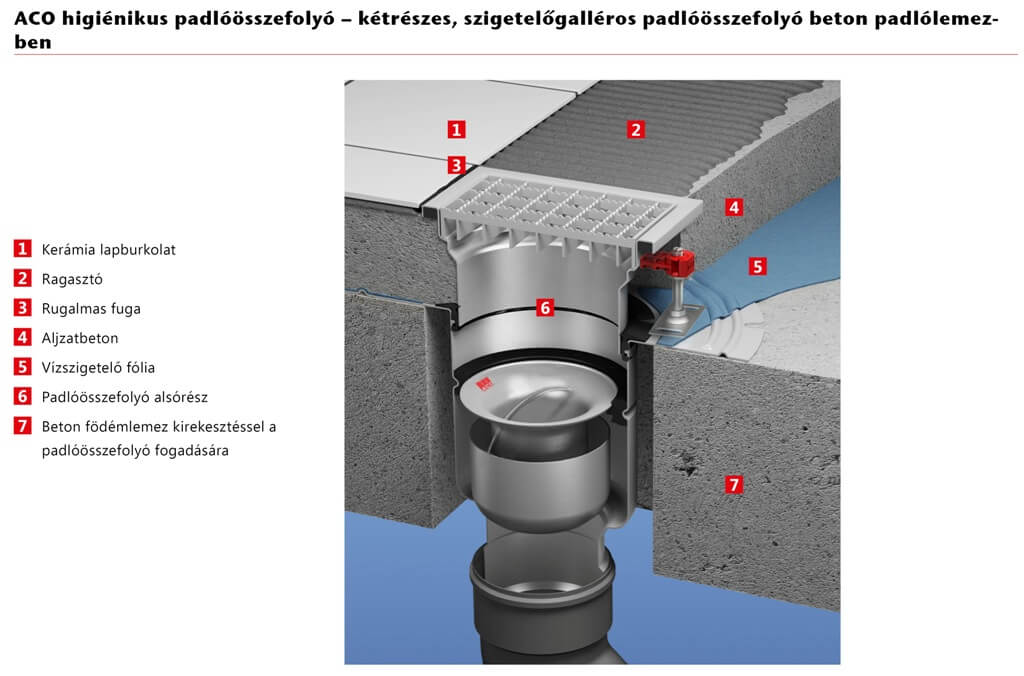 ACO higiénikus padlóösszefolyó – kétrészes, szigetelőgalléros padlóösszefolyó beton padlólemezben

1 Kerámia lapburkolat
2 Ragasztó
3 Rugalmas fuga
4 Aljzatbeton
5 Vízszigetelő fólia
6 Padlóösszefolyó alsórész
7 Beton födémlemez kirekesztéssel a padlóösszefolyó fogadására

1
2
3
4
5
6
7